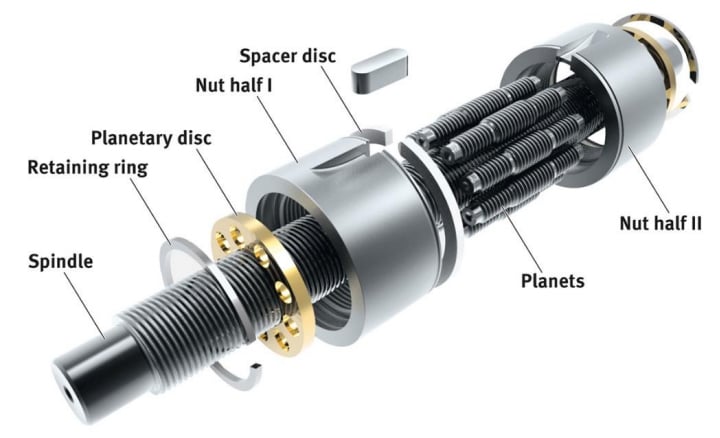 Spacer disc
Nut half I
Planetary disc
Retaining ring
Spindle
Nut half II
Planets